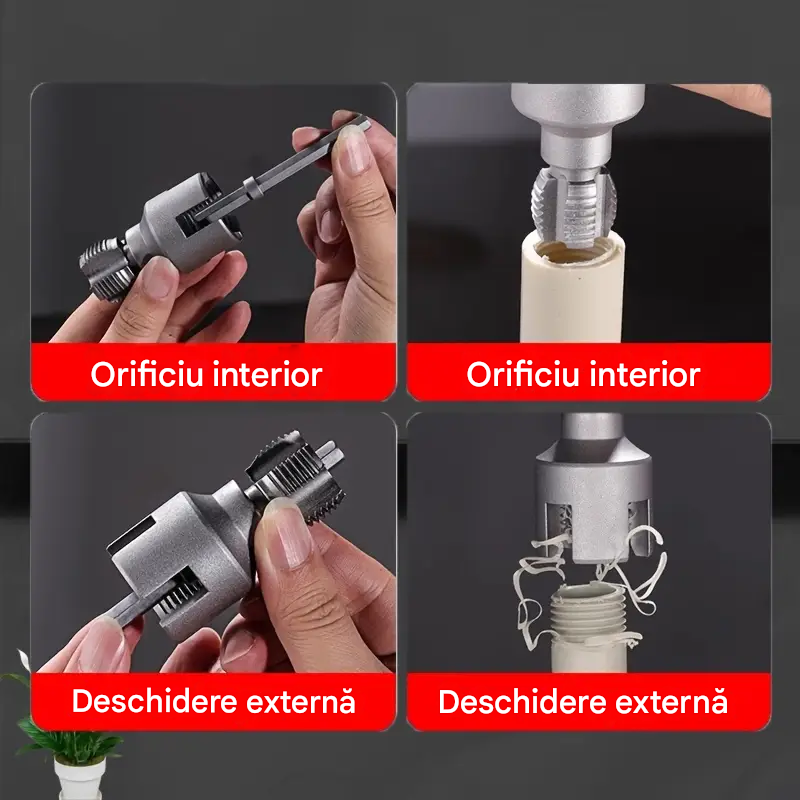 Orificiu interior

Orificiu interior

Deschidere externă

Deschidere externă