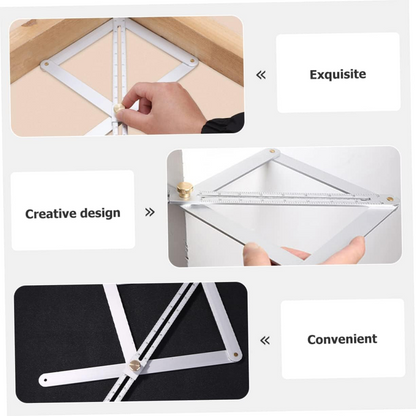 « Exquisite

Creative design »

« Convenient