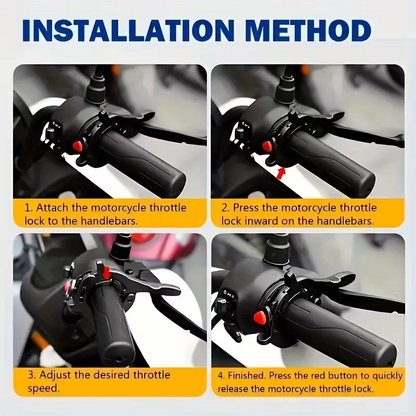 INSTALLATION METHOD

1. Attach the motorcycle throttle lock to the handlebars.

2. Press the motorcycle throttle lock inward on the handlebars.

3. Adjust the desired throttle speed.

4. Finished. Press the red button to quickly release the motorcycle throttle lock.