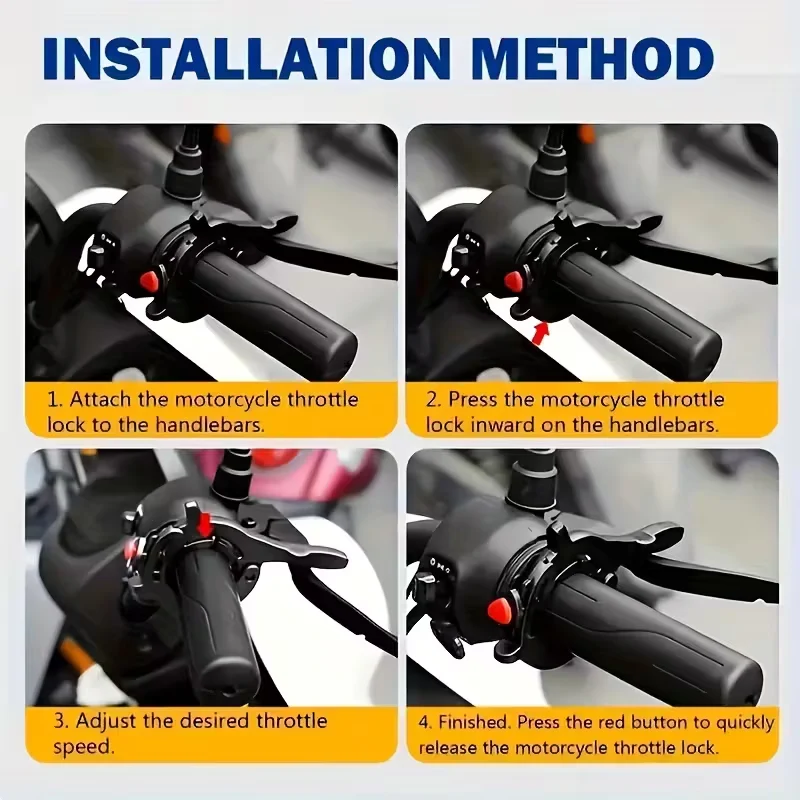 INSTALLATION METHOD

1. Attach the motorcycle throttle lock to the handlebars.

2. Press the motorcycle throttle lock inward on the handlebars.

3. Adjust the desired throttle speed.

4. Finished. Press the red button to quickly release the motorcycle throttle lock.