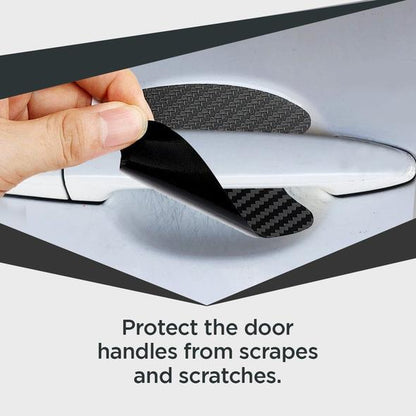 Protect the door handles from scrapes and scratches.