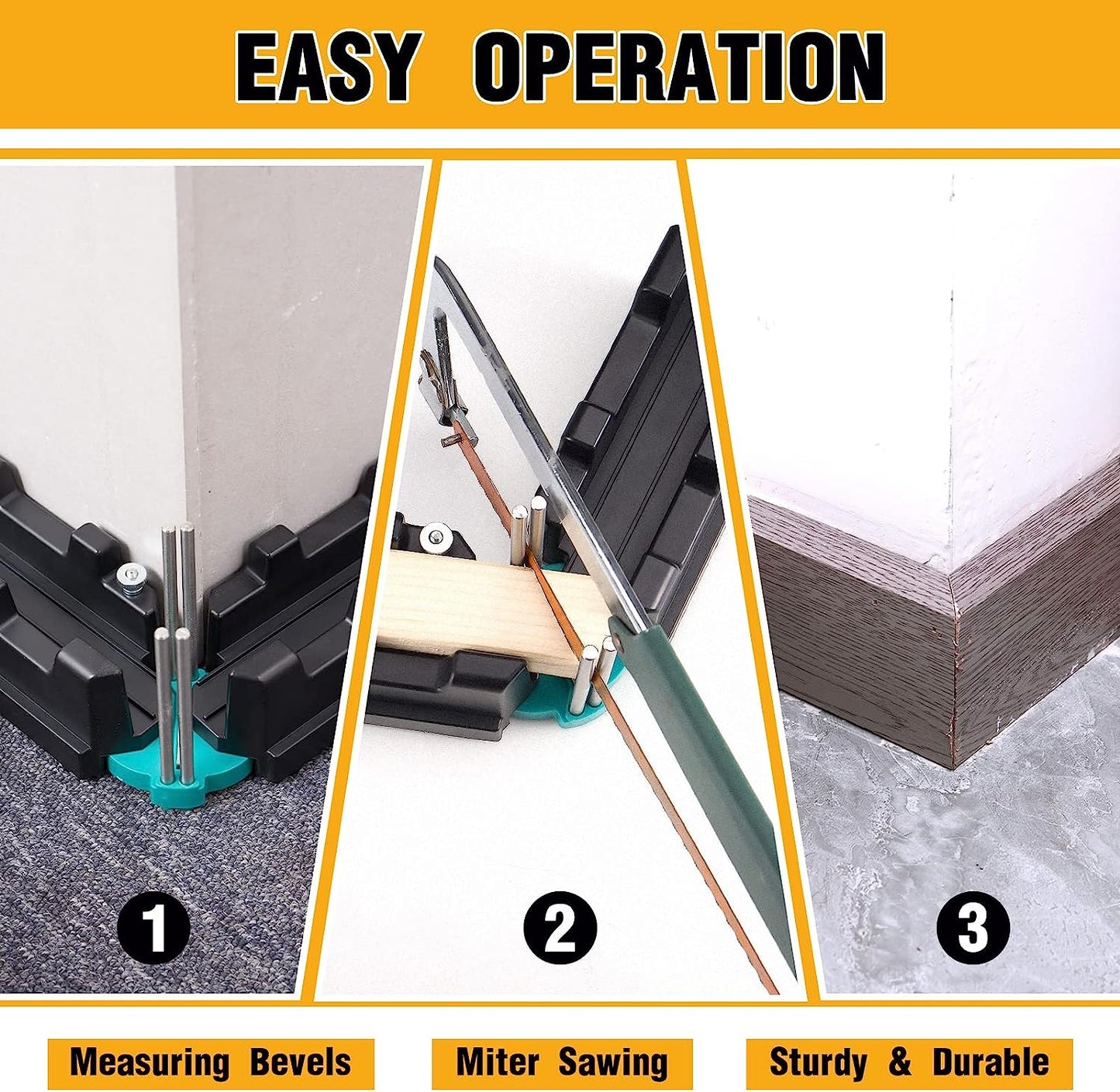 EASY OPERATION

1

2

3

Measuring Bevels

Miter Sawing

Sturdy & Durable