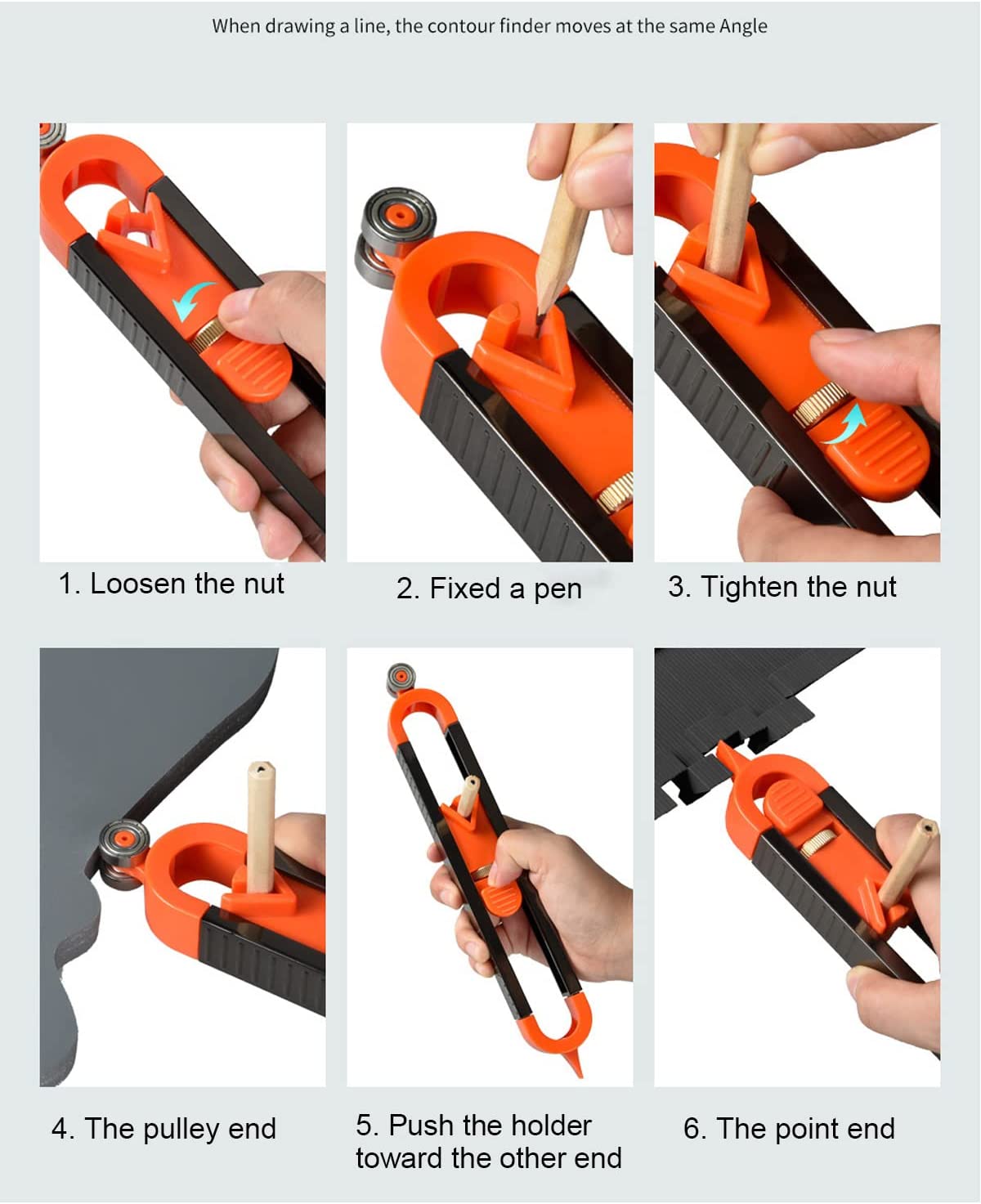 When drawing a line, the contour finder moves at the same Angle

1. Loosen the nut

2. Fixed a pen

3. Tighten the nut

4. The pulley end

5. Push the holder toward the other end

6. The point end