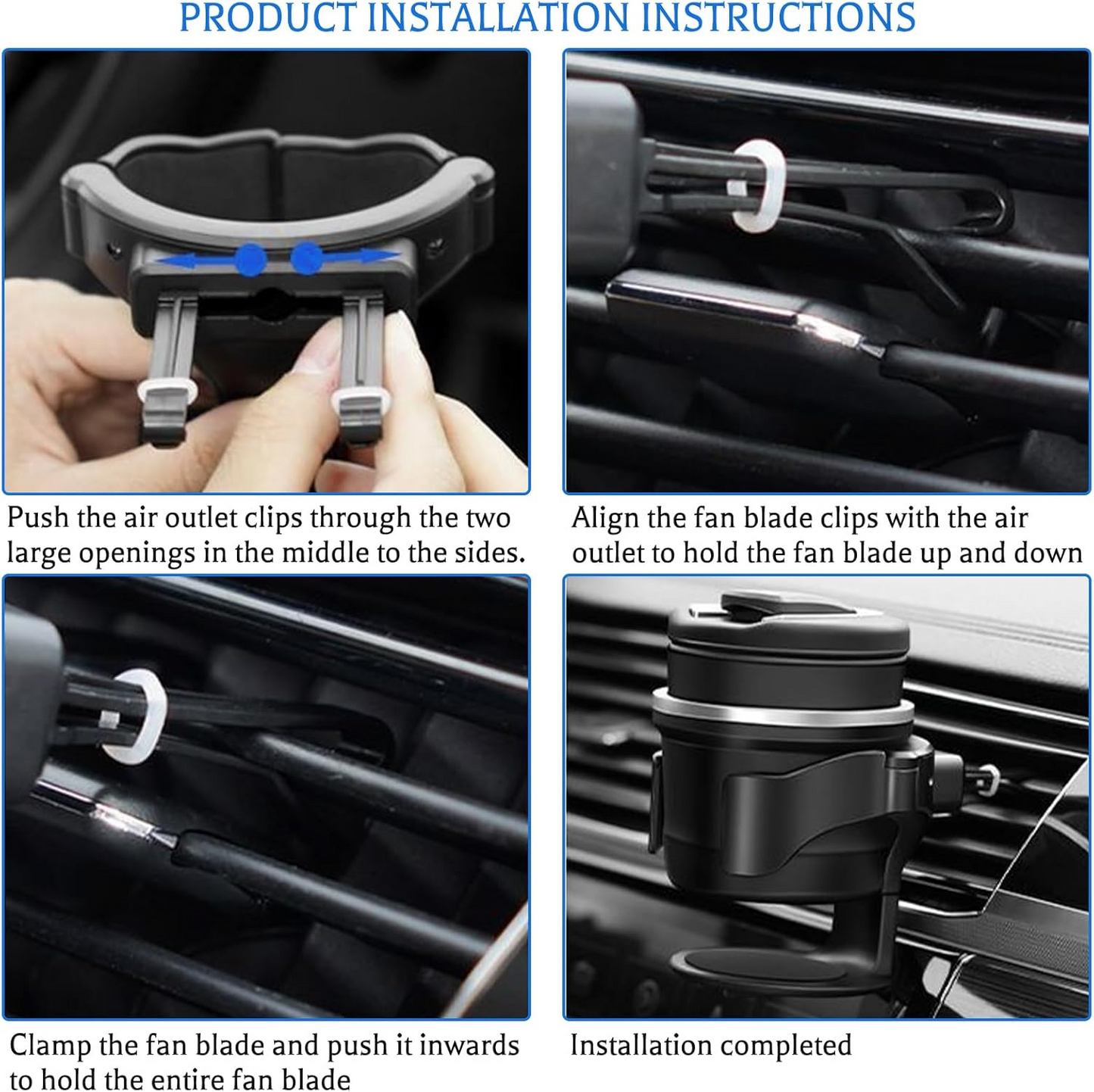 PRODUCT INSTALLATION INSTRUCTIONS

Push the air outlet clips through the two large openings in the middle to the sides.

Align the fan blade clips with the air outlet to hold the fan blade up and down

Clamp the fan blade and push it inwards to hold the entire fan blade

Installation completed