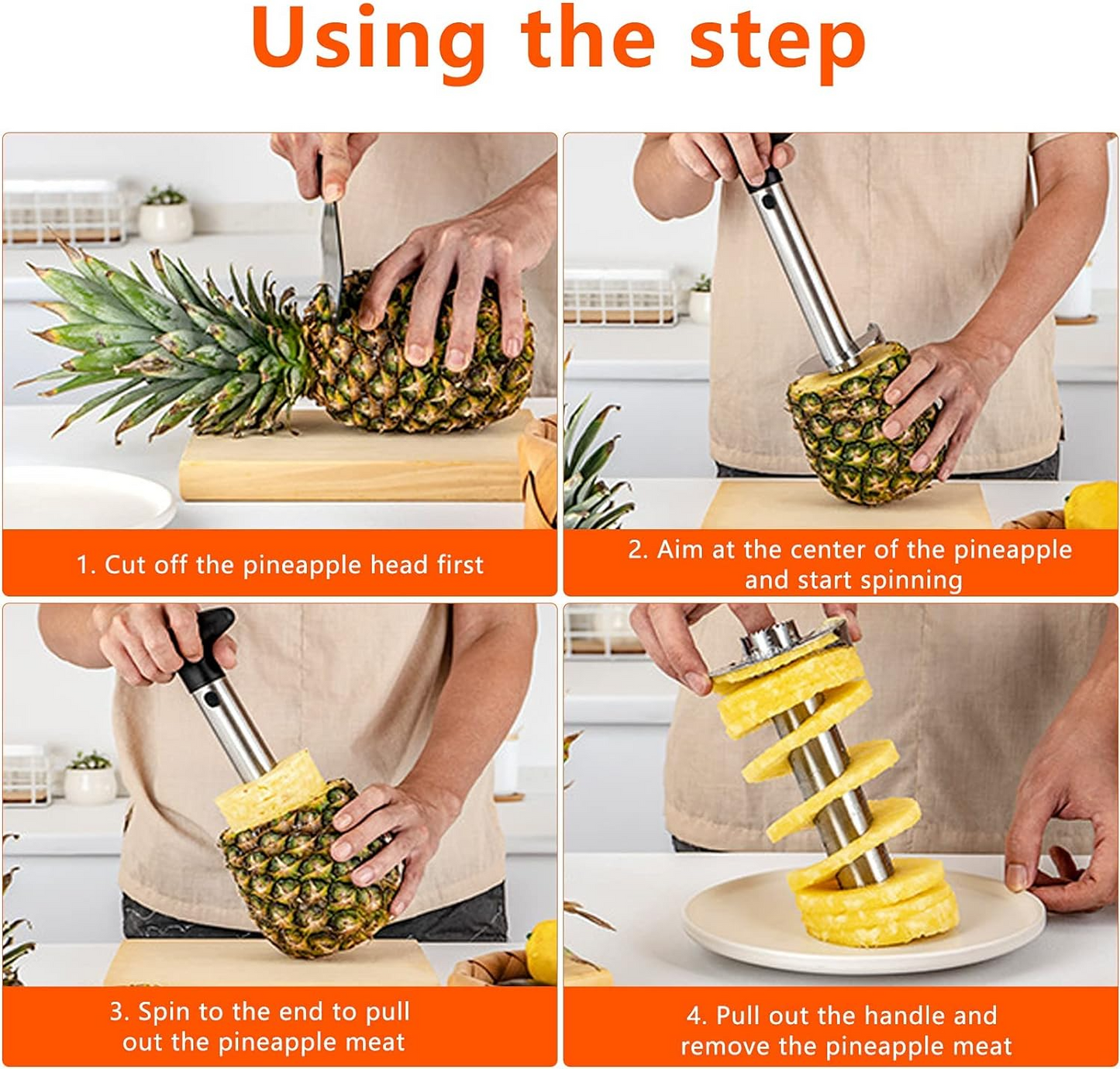 Using the step

1. Cut off the pineapple head first

2. Aim at the center of the pineapple and start spinning

3. Spin to the end to pull out the pineapple meat

4. Pull out the handle and remove the pineapple meat