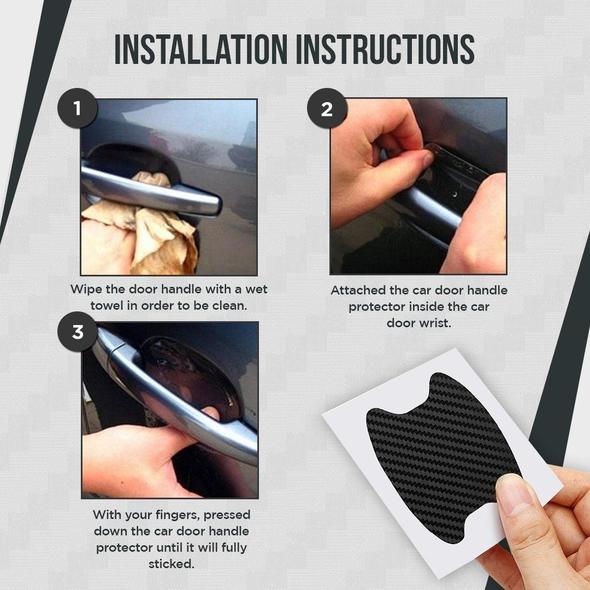 INSTALLATION INSTRUCTIONS

1

Wipe the door handle with a wet towel in order to be clean.

2

Attached the car door handle protector inside the car door wrist.

3

With your fingers, pressed down the car door handle protector until it will fully sticked.